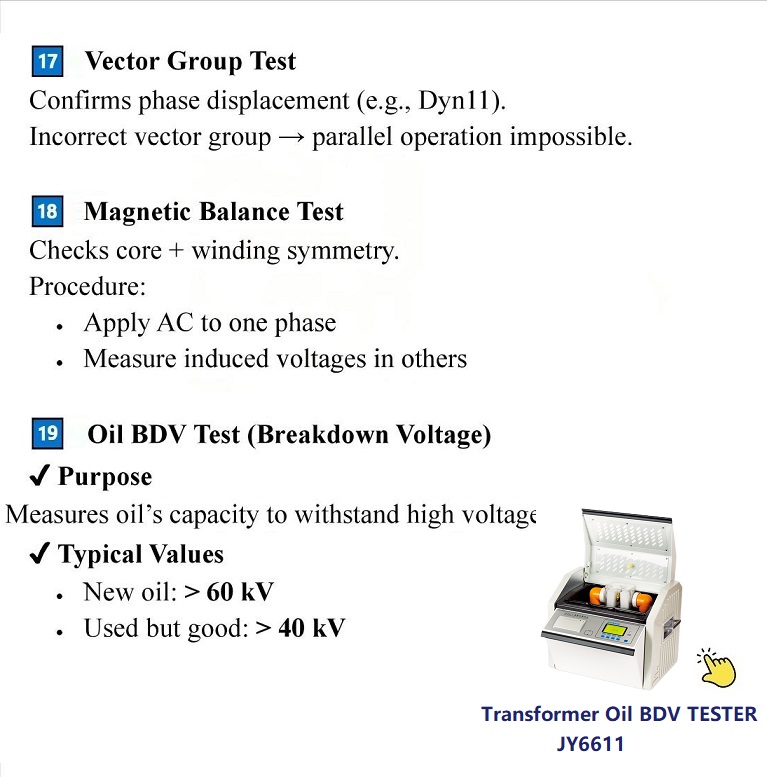 17 Vector Group Test
Confirms phase displacement (e.g., Dyn11).
Incorrect vector group → parallel operation impossible.

18 Magnetic Balance Test
Checks core + winding symmetry.
Procedure:
• Apply AC to one phase
• Measure induced voltages in others

19 Oil BDV Test (Breakdown Voltage)
✔ Purpose
Measures oil's capacity to withstand high voltage
✔ Typical Values
• New oil: > 60 kV
• Used but good: > 40 kV

Transformer Oil BDV TESTER
JY6611